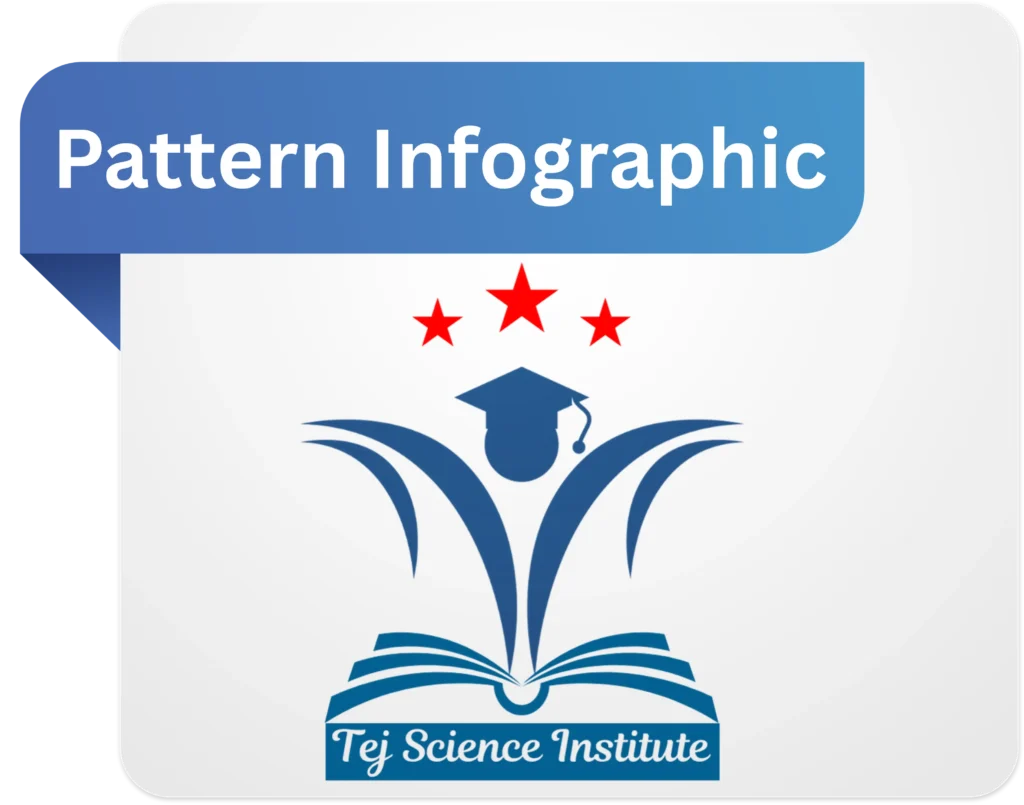 Pattern Infographic

Tej Science Institute